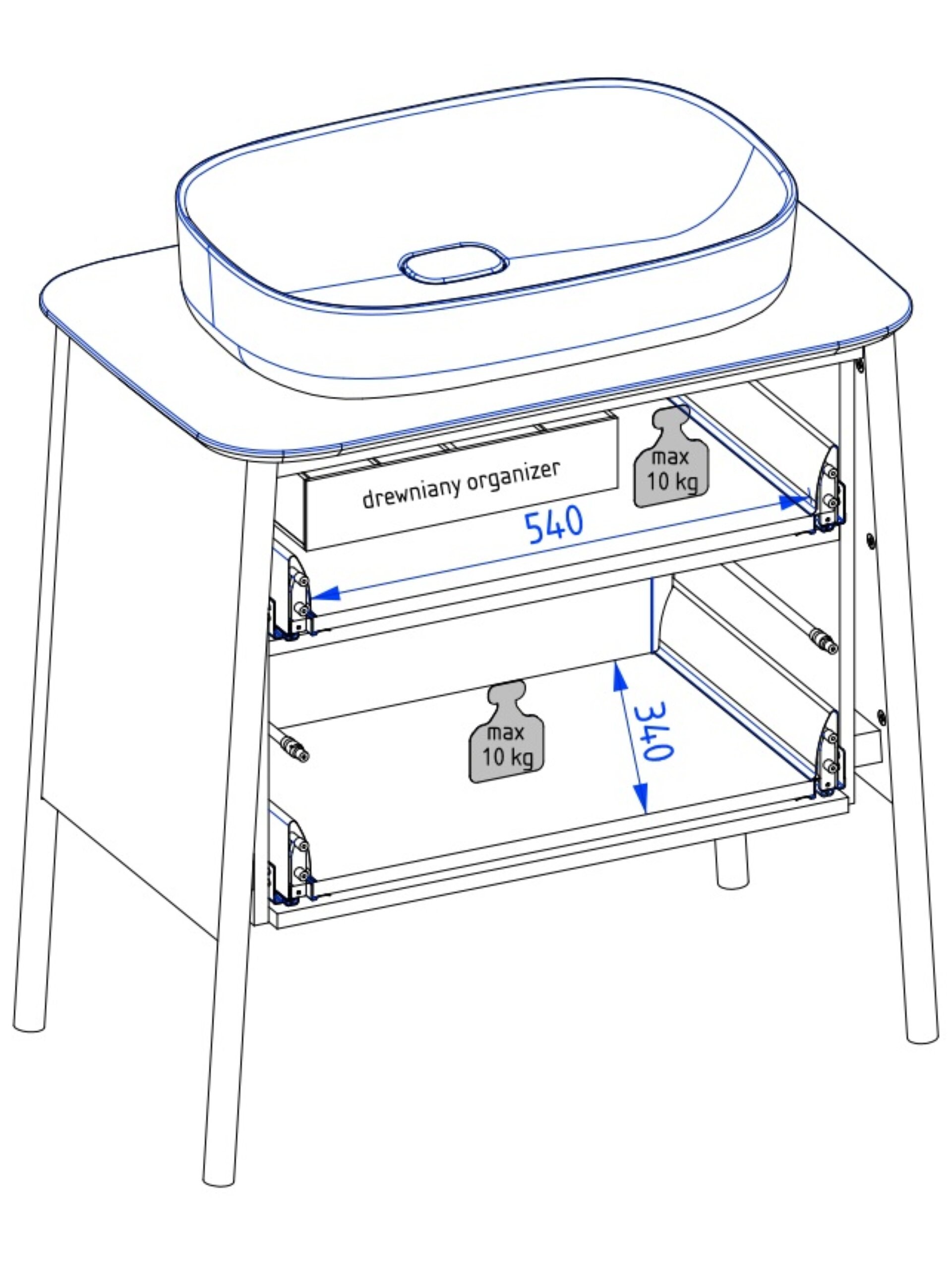 drewniany organizer

max
10 kg

540

max
10 kg

340