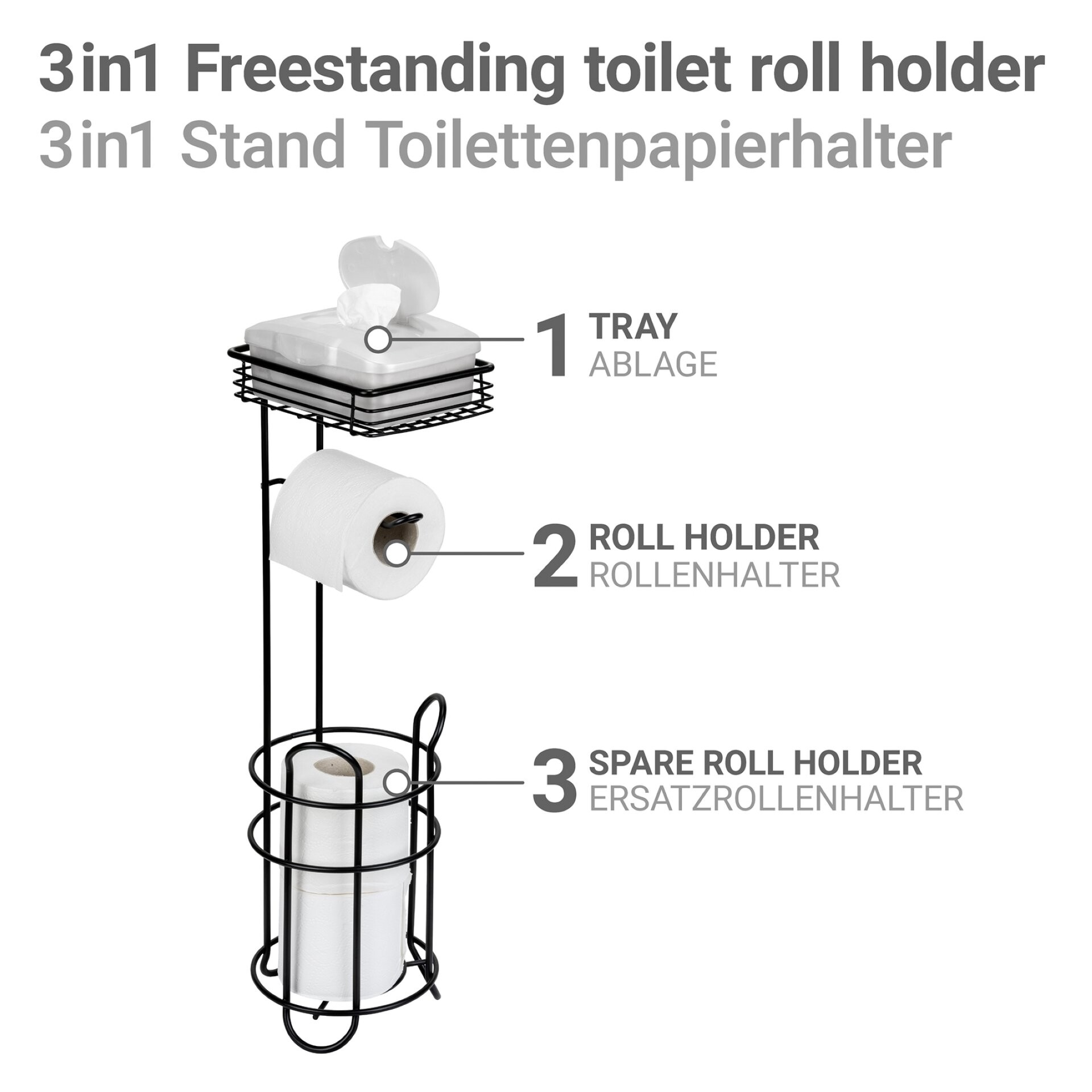 3in1 Freestanding toilet roll holder
3in1 Stand Toilettenpapierhalter

1 TRAY
ABLAGE

2 ROLL HOLDER
ROLLENHALTER

3 SPARE ROLL HOLDER
ERSATZROLLENHALTER